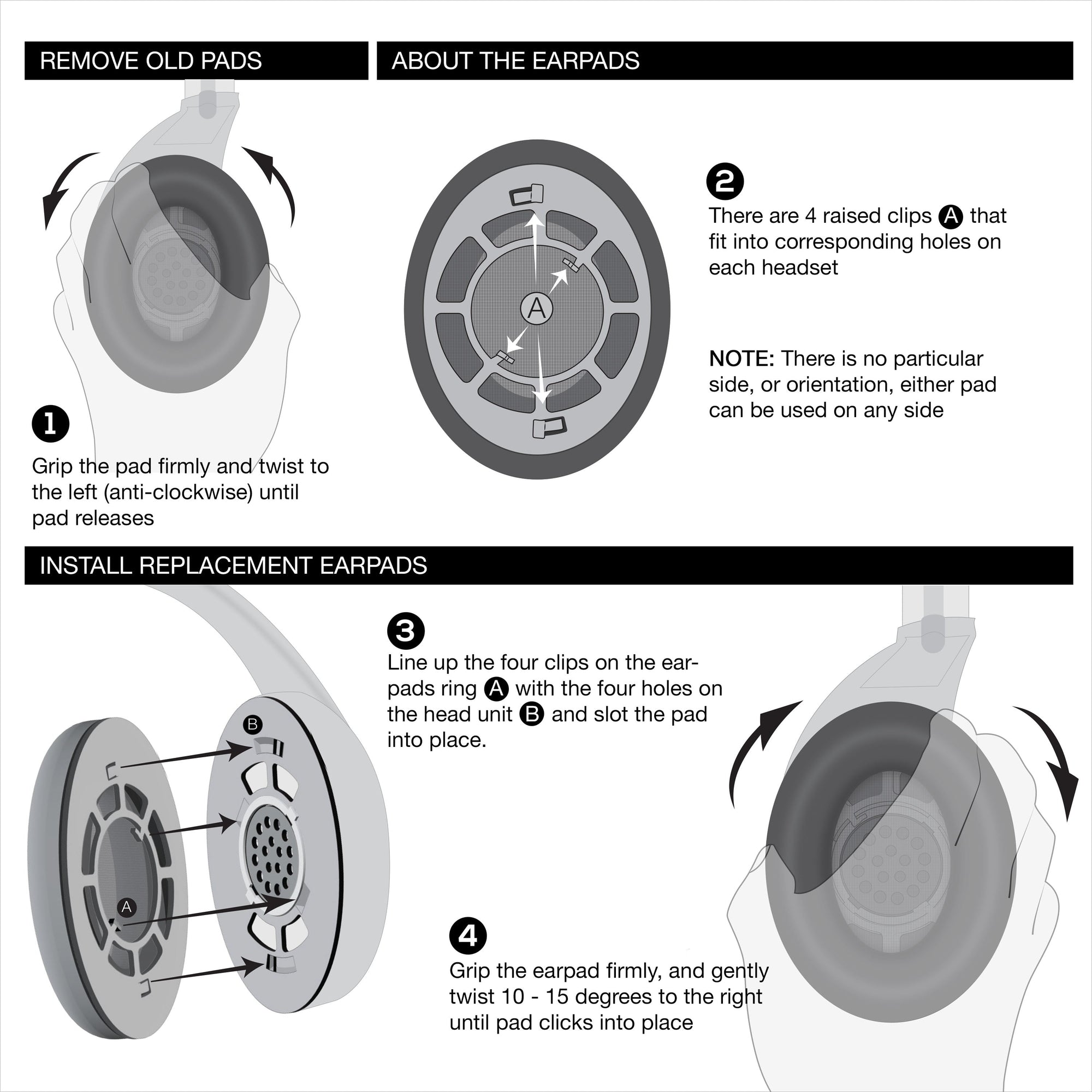 REMOVE OLD PADS

1

Grip the pad firmly and twist to the left (anti-clockwise) until pad releases

ABOUT THE EARPADS

A

2

There are 4 raised clips A that fit into corresponding holes on each headset

NOTE: There is no particular side, or orientation, either pad can be used on any side

INSTALL REPLACEMENT EARPADS

B

A

3

Line up the four clips on the earpads ring A with the four holes on the head unit B and slot the pad into place.

4

Grip the earpad firmly, and gently twist 10 - 15 degrees to the right until pad clicks into place